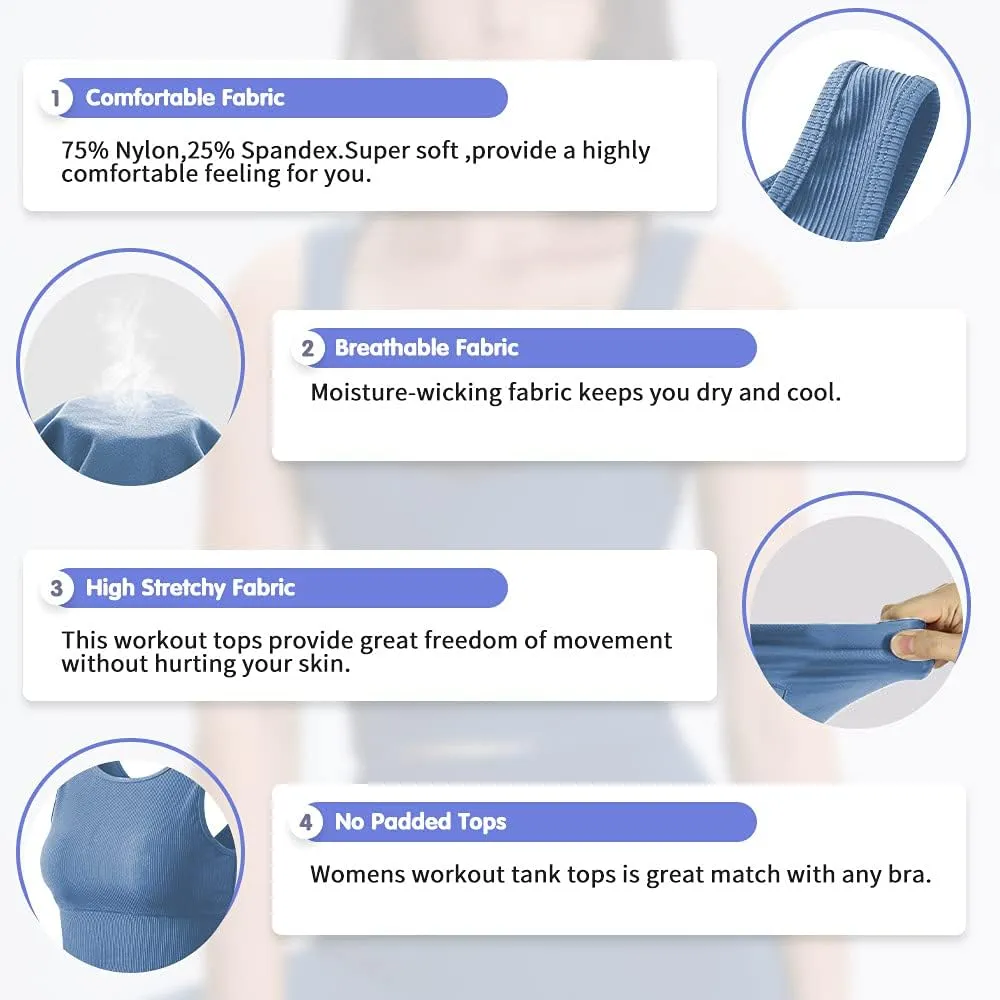 1 Comfortable Fabric

75% Nylon,25% Spandex.Super soft ,provide a highly comfortable feeling for you.

2 Breathable Fabric

Moisture-wicking fabric keeps you dry and cool.

3 High Stretchy Fabric

This workout tops provide great freedom of movement without hurting your skin.

4 No Padded Tops

Womens workout tank tops is great match with any bra.